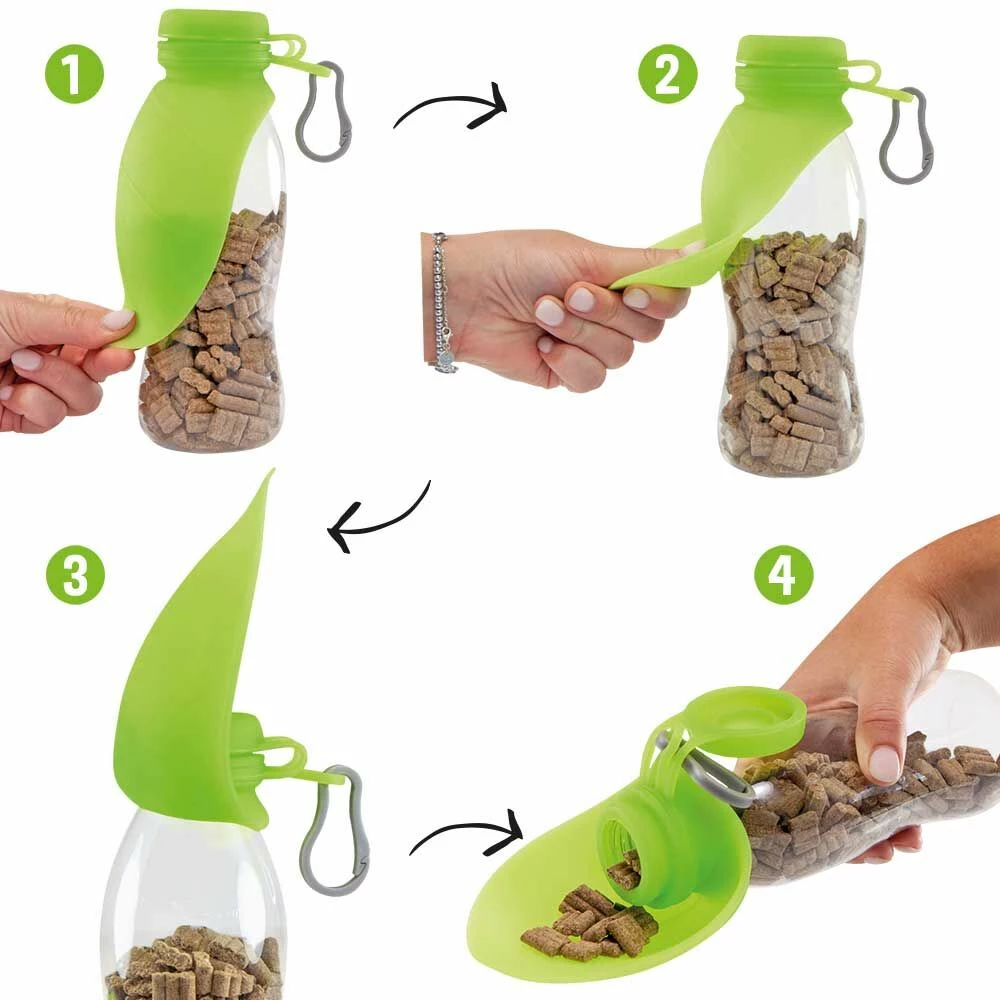 1

2

3

4